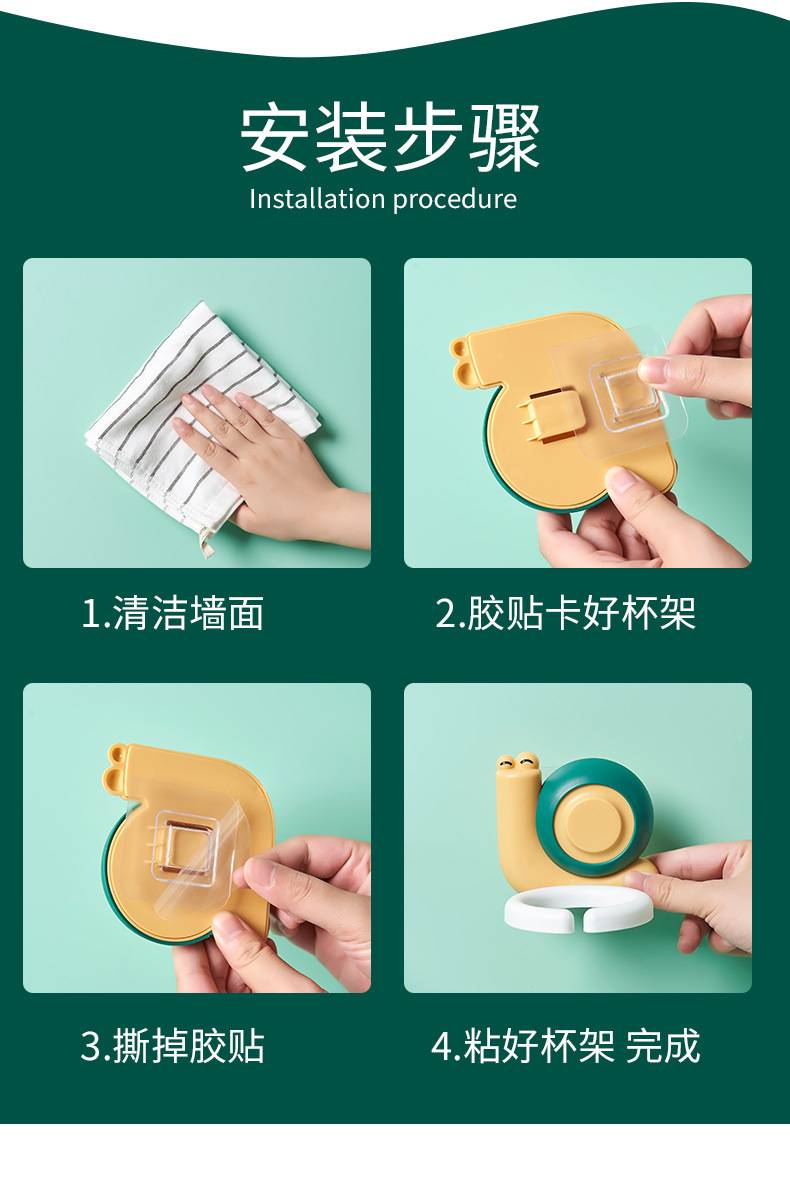 安装步骤
Installation procedure

1.清洁墙面

2.胶贴卡好杯架

3.撕掉胶贴

4.粘好杯架 完成